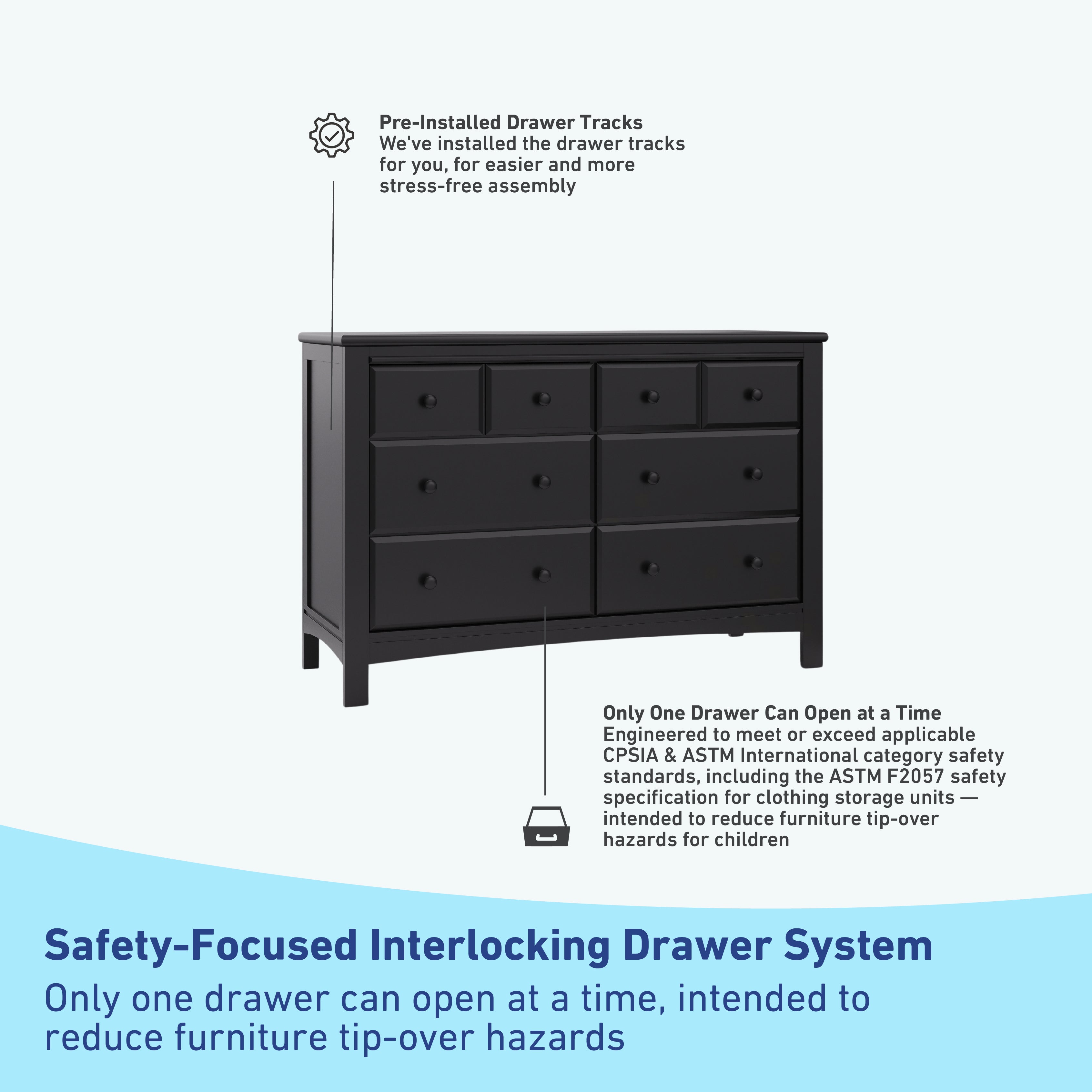 Pre-Installed Drawer Tracks
We've installed the drawer tracks for you, for easier and more stress-free assembly

Only One Drawer Can Open at a Time
Engineered to meet or exceed applicable CPSIA & ASTM International category safety standards, including the ASTM F2057 safety specification for clothing storage units — intended to reduce furniture tip-over hazards for children

Safety-Focused Interlocking Drawer System
Only one drawer can open at a time, intended to reduce furniture tip-over hazards