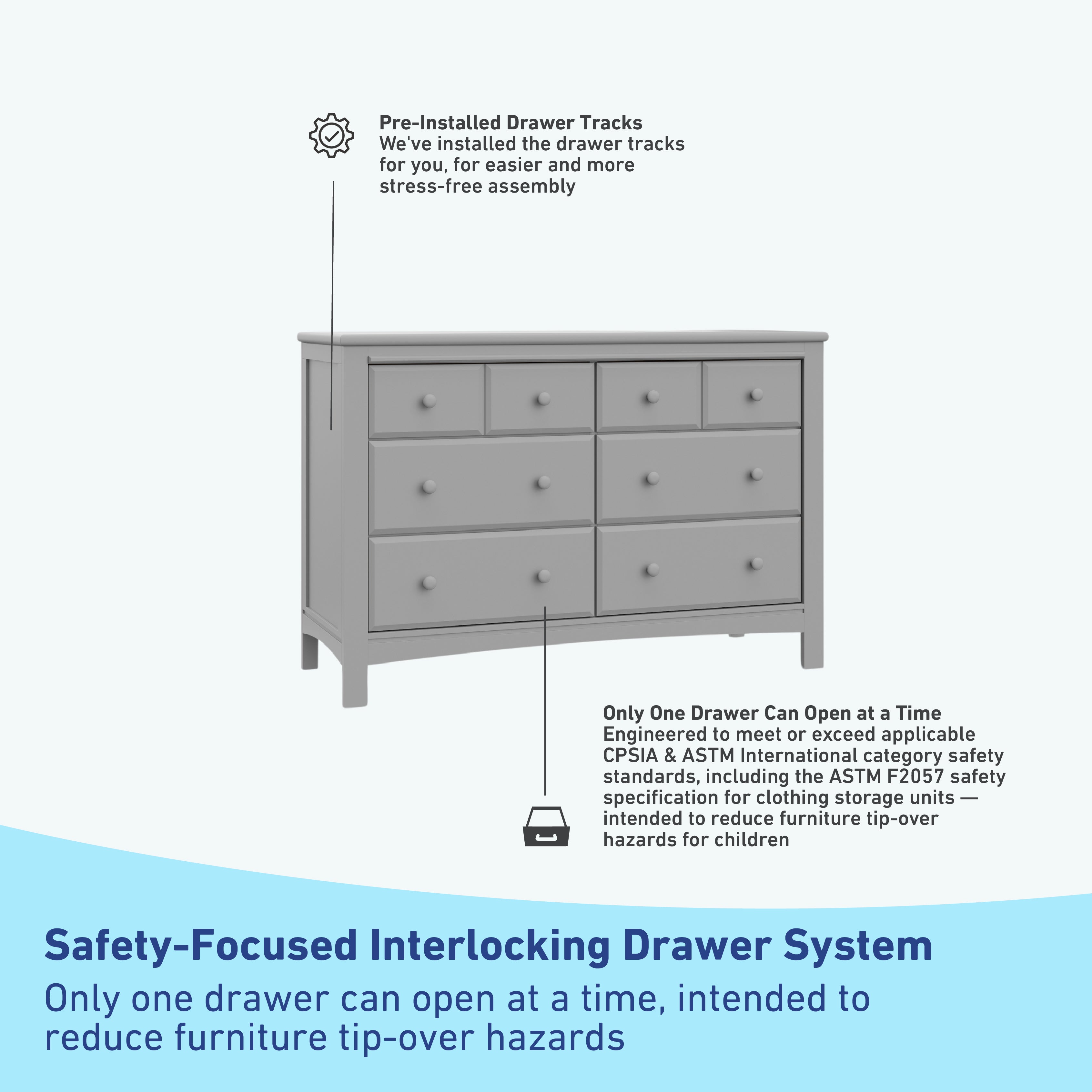 Pre-Installed Drawer Tracks
We've installed the drawer tracks for you, for easier and more stress-free assembly

Only One Drawer Can Open at a Time
Engineered to meet or exceed applicable CPSIA & ASTM International category safety standards, including the ASTM F2057 safety specification for clothing storage units — intended to reduce furniture tip-over hazards for children

Safety-Focused Interlocking Drawer System
Only one drawer can open at a time, intended to reduce furniture tip-over hazards