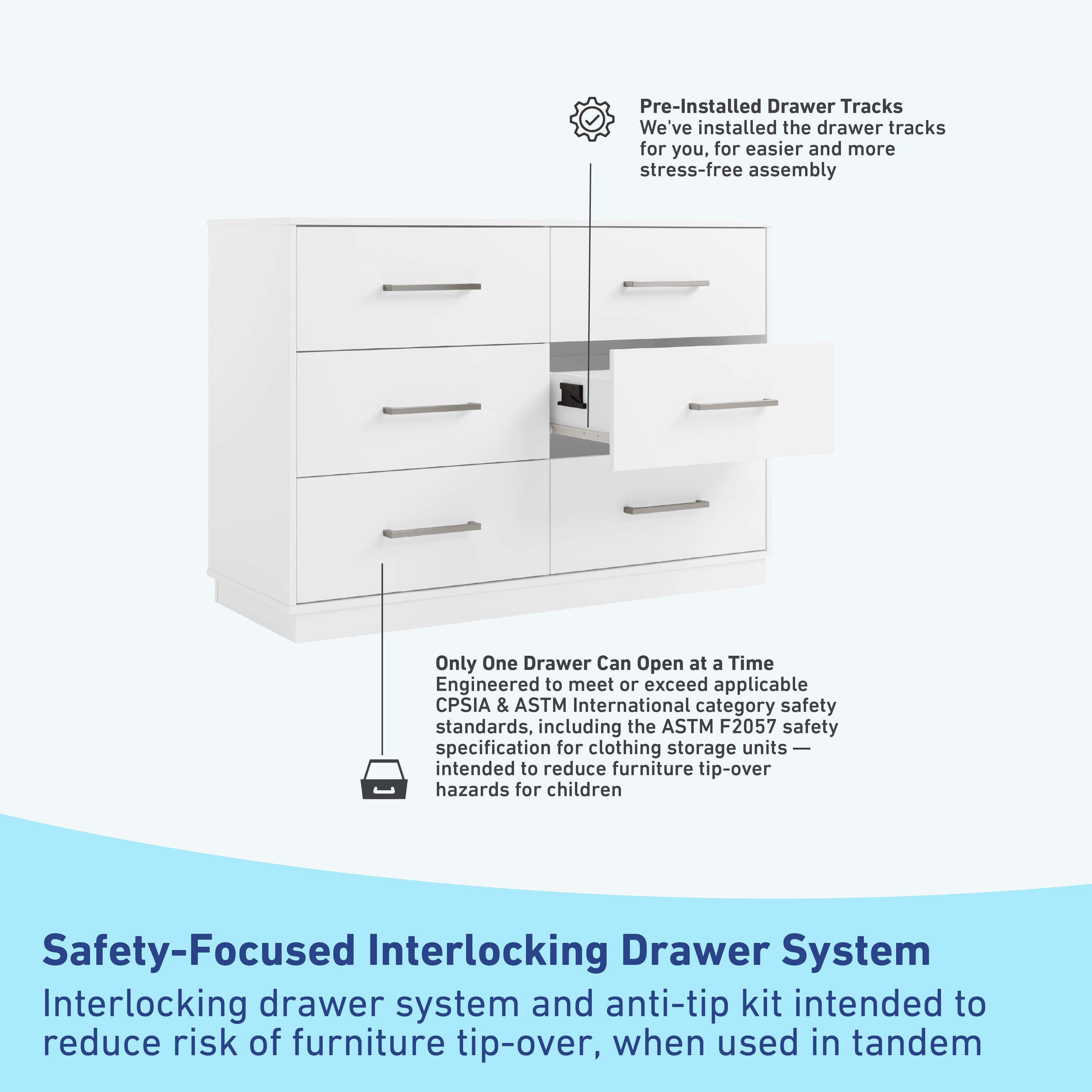 Pre-Installed Drawer Tracks
We've installed the drawer tracks for you, for easier and more stress-free assembly

Only One Drawer Can Open at a Time
Engineered to meet or exceed applicable CPSIA & ASTM International category safety standards, including the ASTM F2057 safety specification for clothing storage units — intended to reduce furniture tip-over hazards for children

Safety-Focused Interlocking Drawer System
Interlocking drawer system and anti-tip kit intended to reduce risk of furniture tip-over, when used in tandem